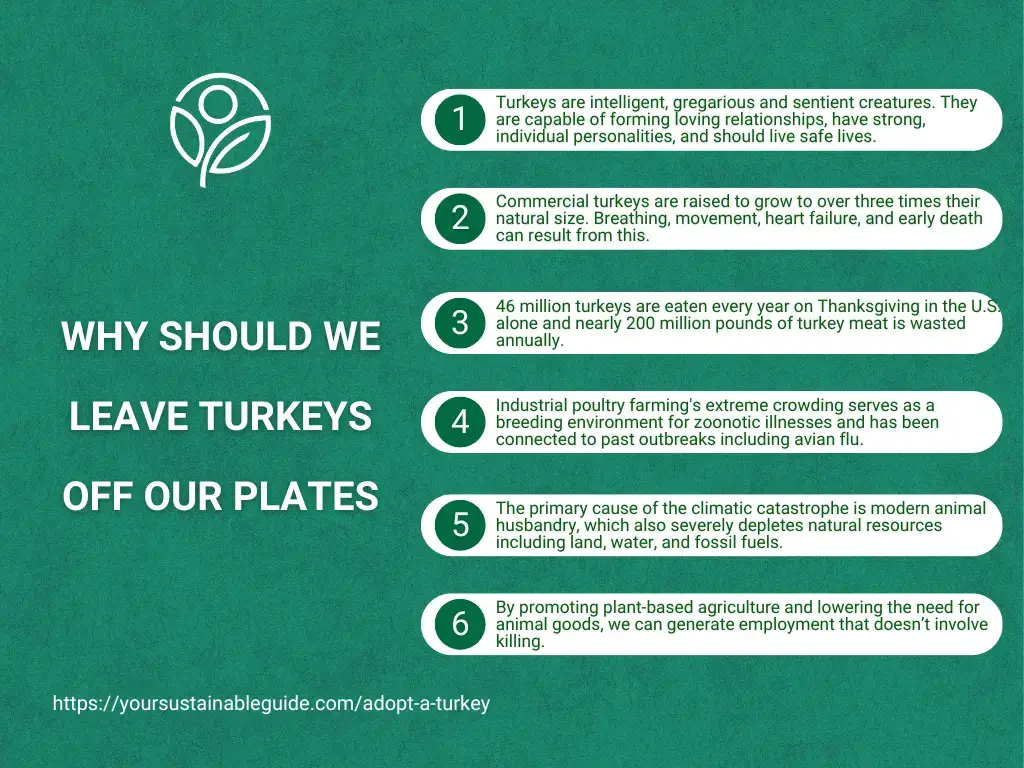 WHY SHOULD WE LEAVE TURKEYS OFF OUR PLATES

1 Turkeys are intelligent, gregarious and sentient creatures. They are capable of forming loving relationships, have strong, individual personalities, and should live safe lives.

2 Commercial turkeys are raised to grow to over three times their natural size. Breathing, movement, heart failure, and early death can result from this.

3 46 million turkeys are eaten every year on Thanksgiving in the U.S. alone and nearly 200 million pounds of turkey meat is wasted annually.

4 Industrial poultry farming's extreme crowding serves as a breeding environment for zoonotic illnesses and has been connected to past outbreaks including avian flu.

5 The primary cause of the climatic catastrophe is modern animal husbandry, which also severely depletes natural resources including land, water, and fossil fuels.

6 By promoting plant-based agriculture and lowering the need for animal goods, we can generate employment that doesn't involve killing.

https://yoursustainableguide.com/adopt-a-turkey